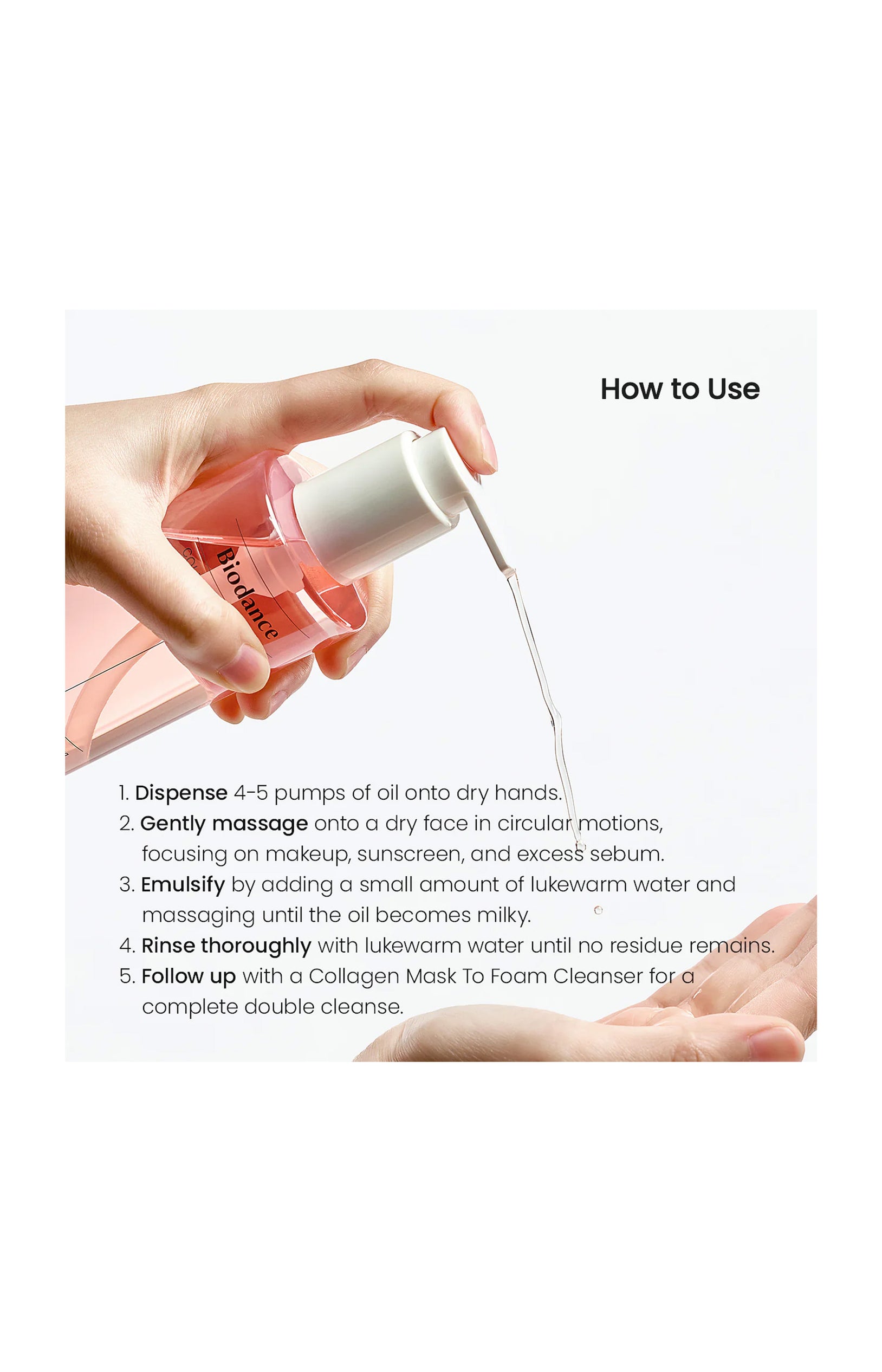 How to Use

Biodance

1. Dispense 4-5 pumps of oil onto dry hands.
2. Gently massage onto a dry face in circular motions, focusing on makeup, sunscreen, and excess sebum.
3. Emulsify by adding a small amount of lukewarm water and massaging until the oil becomes milky.
4. Rinse thoroughly with lukewarm water until no residue remains.
5. Follow up with a Collagen Mask To Foam Cleanser for a complete double cleanse.