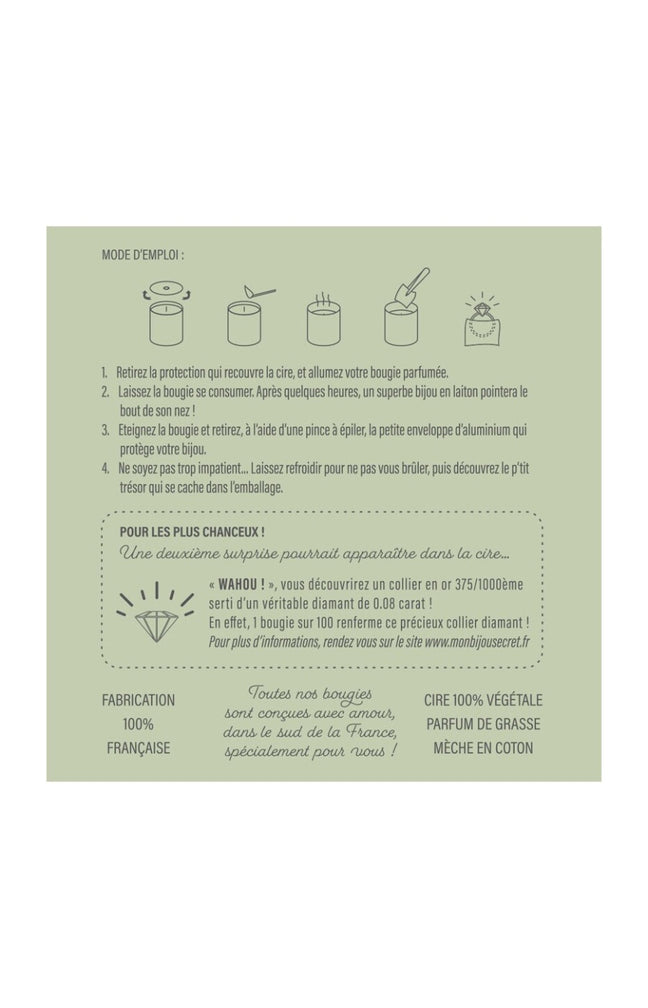 MODE D'EMPLOI :

1. Retirez la protection qui recouvre la cire, et allumez votre bougie parfumée.
2. Laissez la bougie se consumer. Après quelques heures, un superbe bijou en laiton pointera le bout de son nez !
3. Eteignez la bougie et retirez, à l'aide d'une pince à épiler, la petite enveloppe d'aluminium qui protège votre bijou.
4. Ne soyez pas trop impatient... Laissez refroidir pour ne pas vous brûler, puis découvrez le p'tit trésor qui se cache dans l'emballage.

POUR LES PLUS CHANCEUX !
Une deuxième surprise pourrait apparaître dans la cire...

« WAHOU ! », vous découvrirez un collier en or 375/1000ème serti d'un véritable diamant de 0.08 carat !
En effet, 1 bougie sur 100 renferme ce précieux collier diamant !
Pour plus d'informations, rendez vous sur le site www.monbijousecret.fr

FABRICATION 100% FRANÇAISE

Toutes nos bougies sont conçues avec amour, dans le sud de la France, spécialement pour vous !

CIRE 100% VÉGÉTALE
PARFUM DE GRASSE
MÈCHE EN COTON