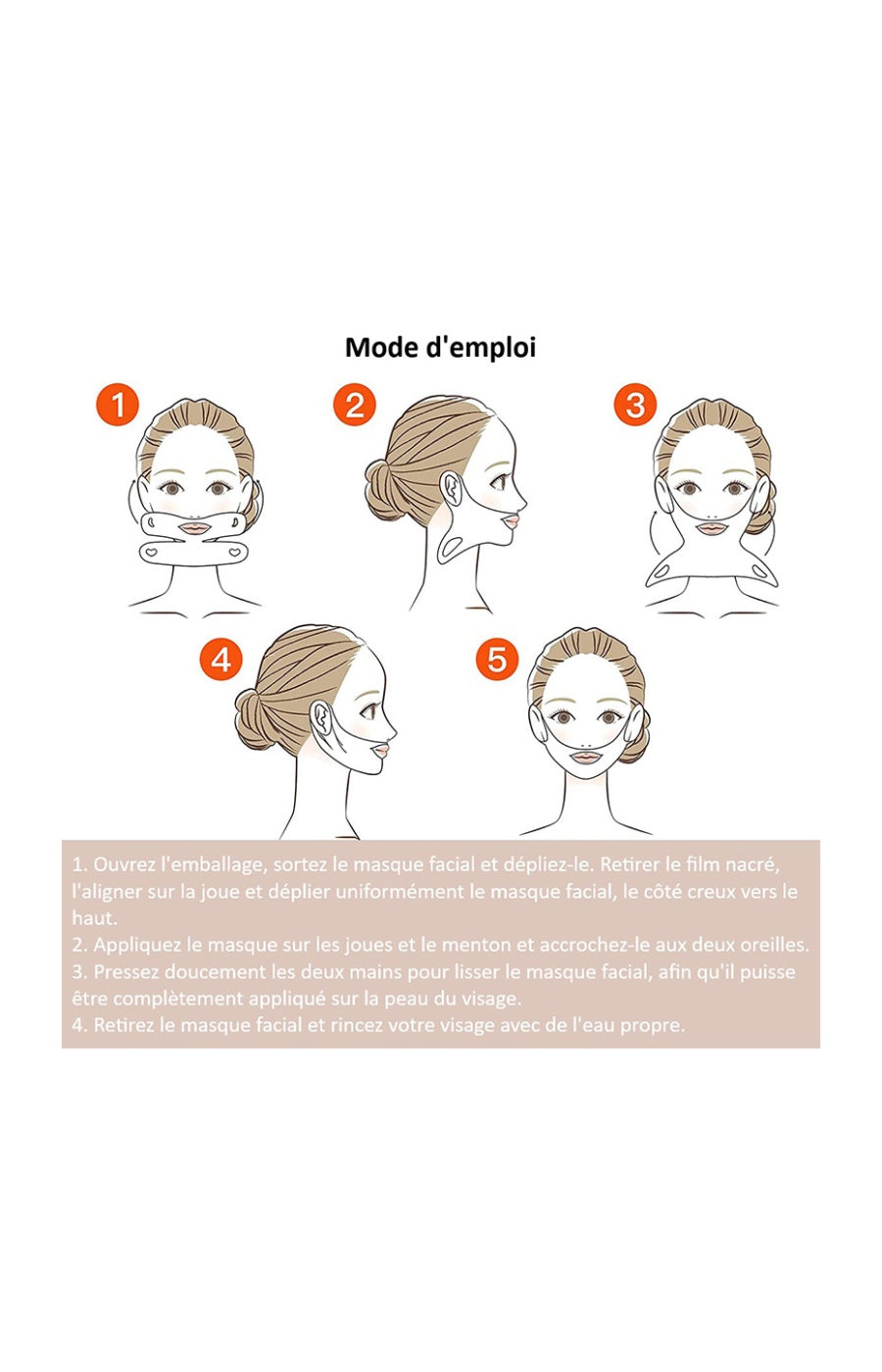 Mode d'emploi

1

2

3

4

5

1. Ouvrez l'emballage, sortez le masque facial et dépliez-le. Retirer le film nacré, l'aligner sur la joue et déplier uniformément le masque facial, le côté creux vers le haut.
2. Appliquez le masque sur les joues et le menton et accrochez-le aux deux oreilles.
3. Pressez doucement les deux mains pour lisser le masque facial, afin qu'il puisse être complètement appliqué sur la peau du visage.
4. Retirez le masque facial et rincez votre visage avec de l'eau propre.