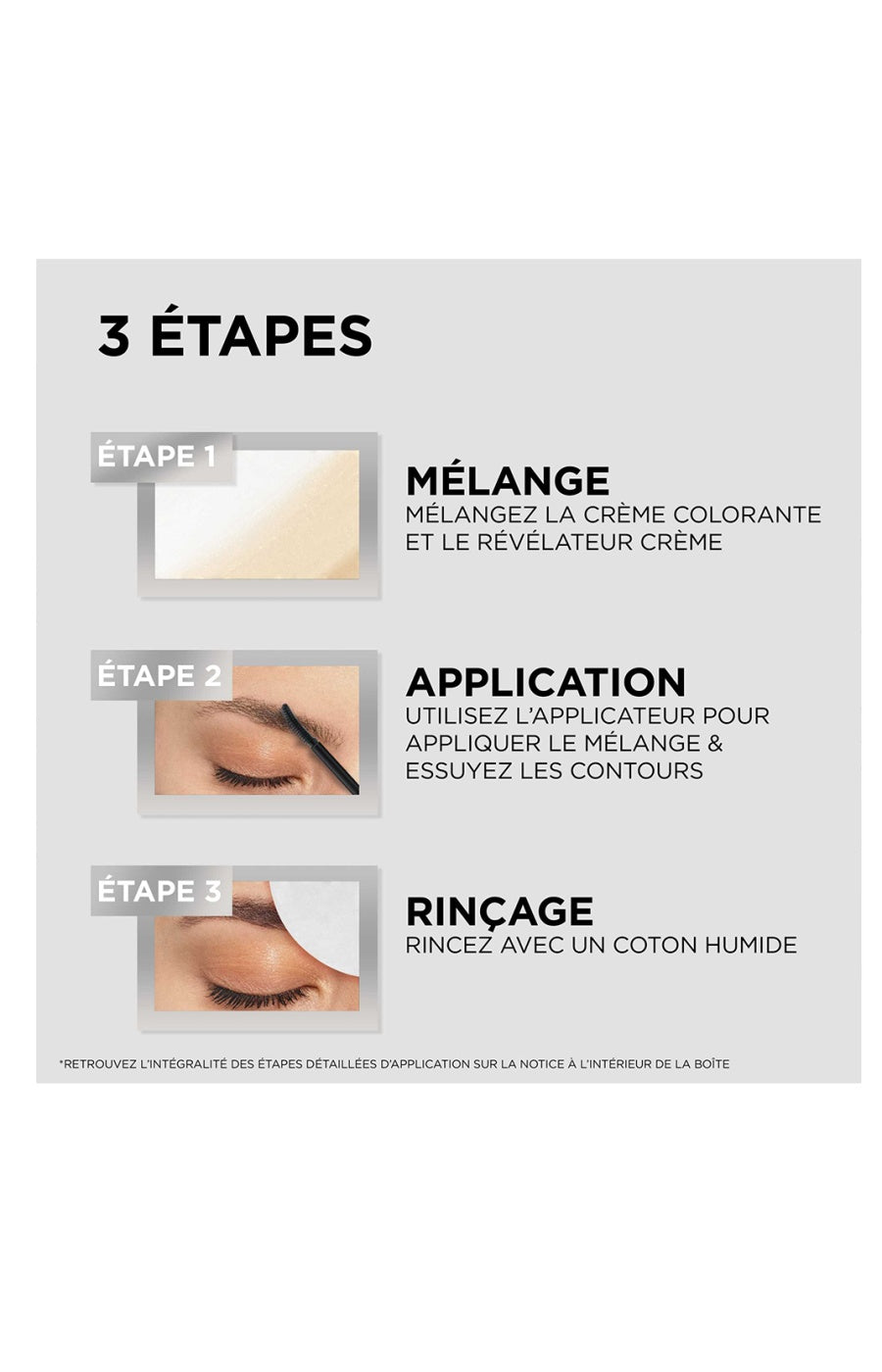 3 ÉTAPES

ÉTAPE 1

MÉLANGE
MÉLANGEZ LA CRÈME COLORANTE ET LE RÉVÉLATEUR CRÈME

ÉTAPE 2

APPLICATION
UTILISEZ L'APPLICATEUR POUR APPLIQUER LE MÉLANGE & ESSUYEZ LES CONTOURS

ÉTAPE 3

RINÇAGE
RINCEZ AVEC UN COTON HUMIDE

*RETROUVEZ L'INTÉGRALITÉ DES ÉTAPES DÉTAILLÉES D'APPLICATION SUR LA NOTICE À L'INTÉRIEUR DE LA BOÎTE