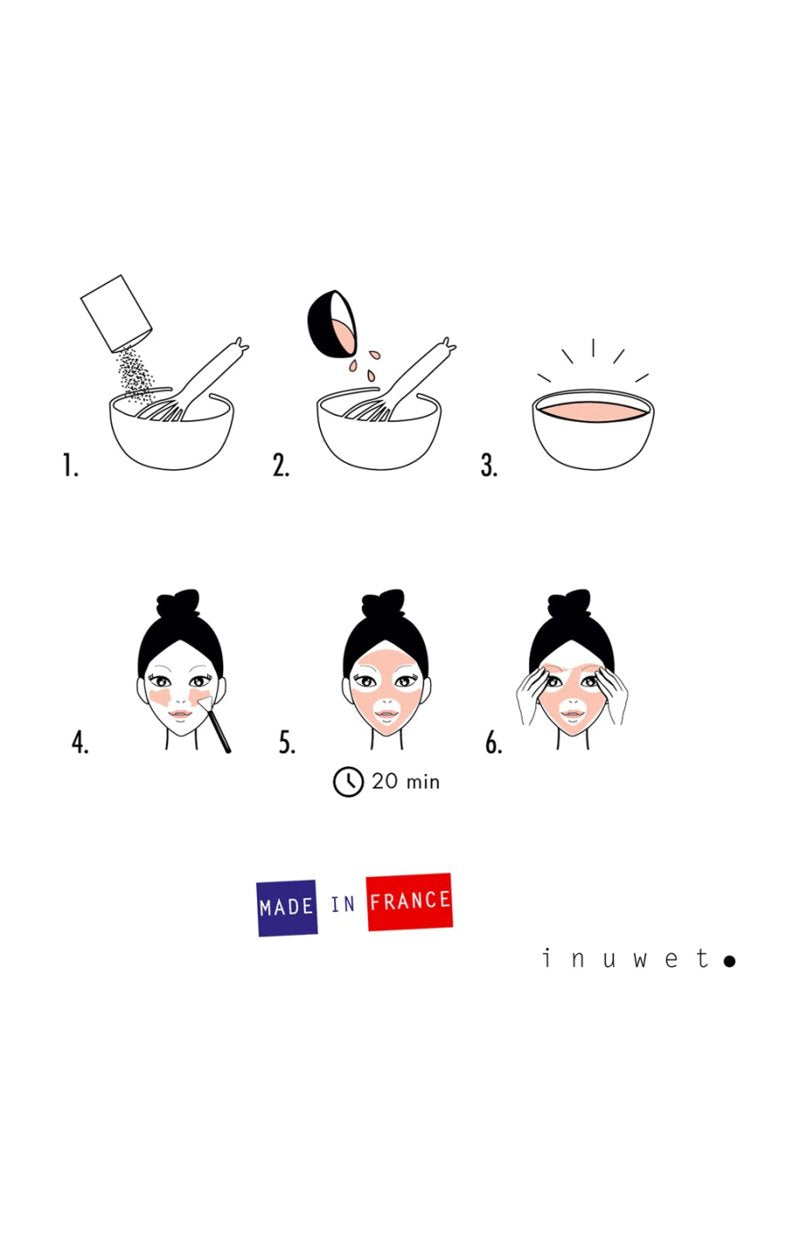 1.

2.

3.

4.

5.

20 min

6.

MADE IN FRANCE

inuwet