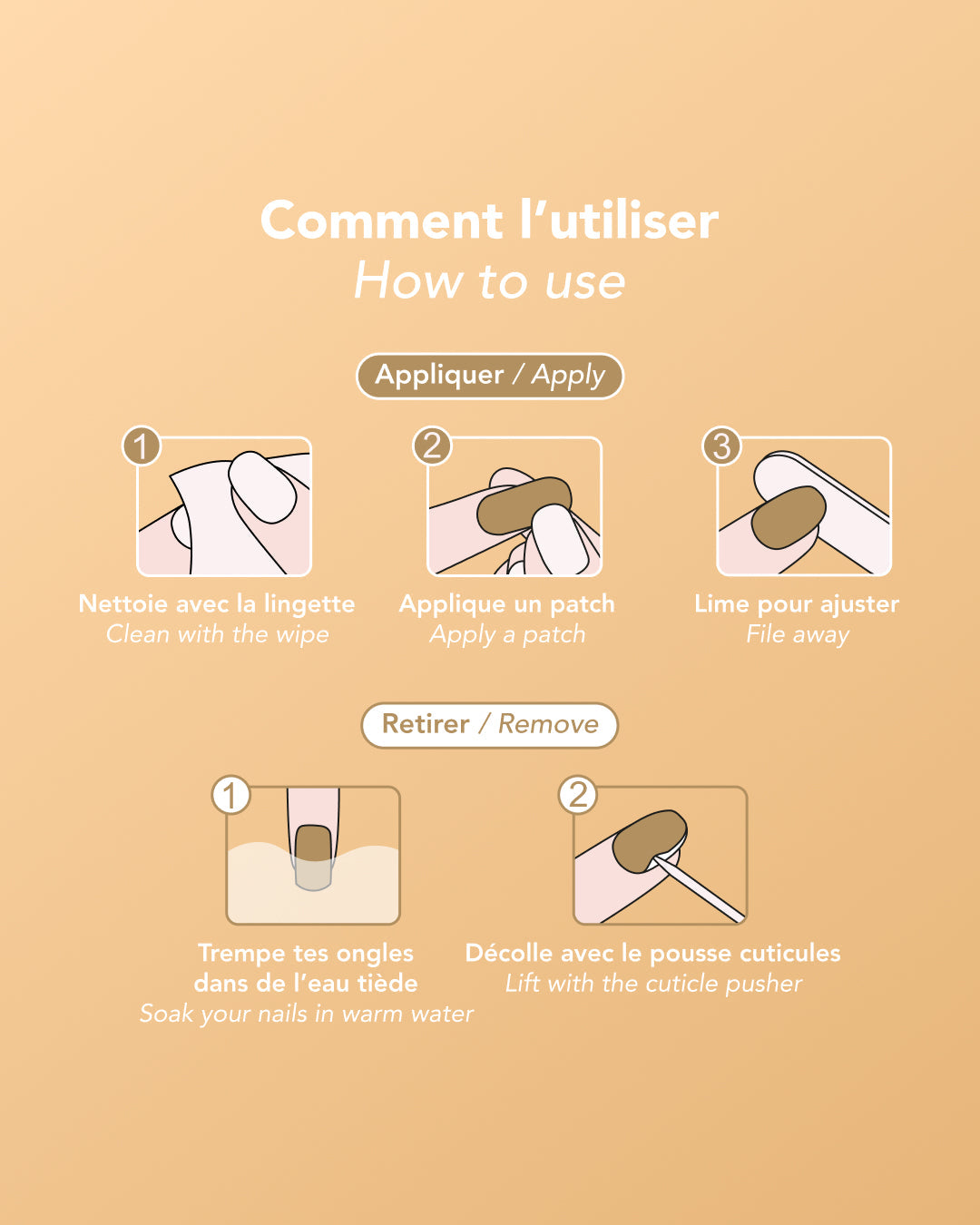 Comment l'utiliser
How to use

Appliquer / Apply

1
Nettoie avec la lingette
Clean with the wipe

2
Applique un patch
Apply a patch

3
Lime pour ajuster
File away

Retirer / Remove

1
Trempe tes ongles dans de l'eau tiède
Soak your nails in warm water

2
Décolle avec le pousse cuticules
Lift with the cuticle pusher